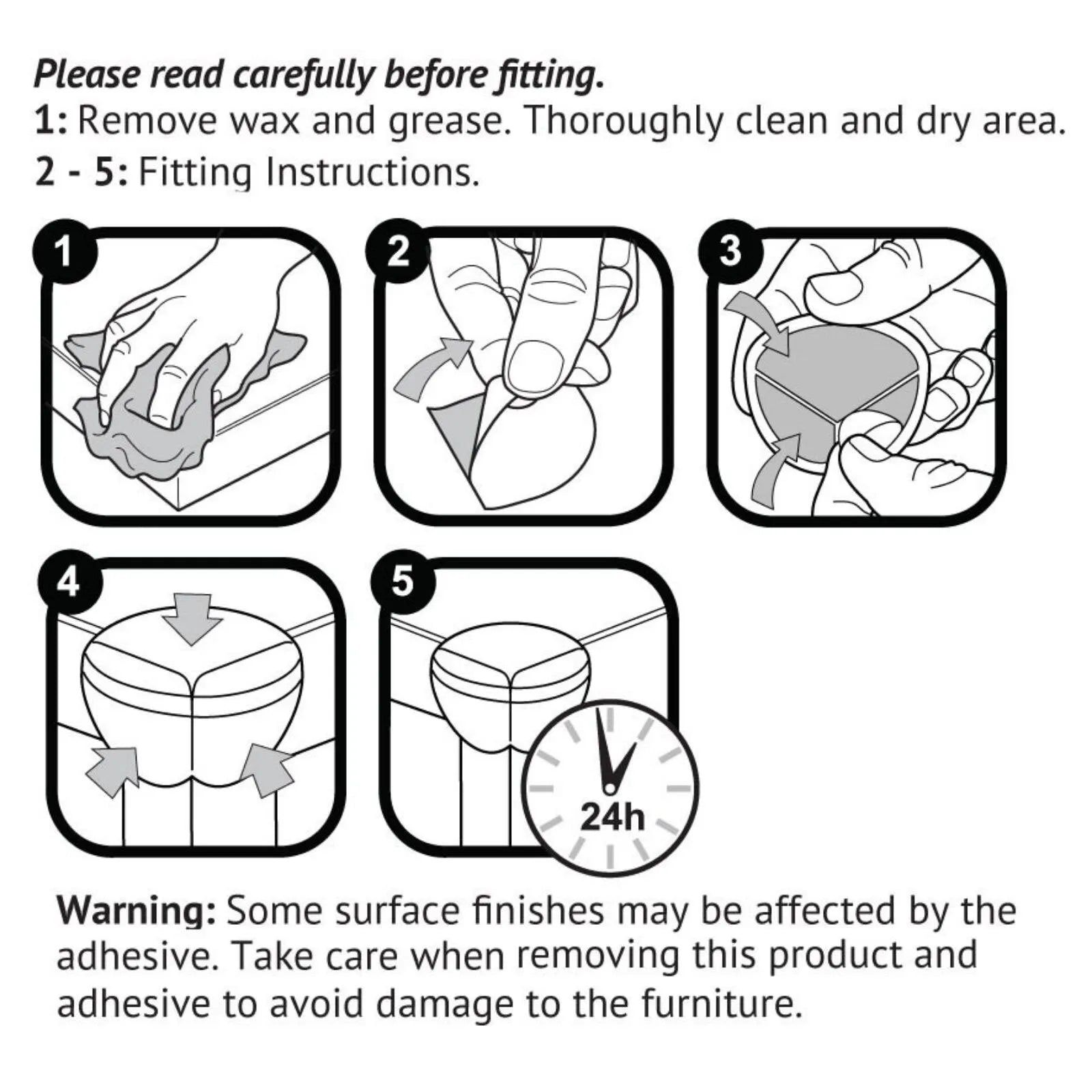 Please read carefully before fitting.
1: Remove wax and grease. Thoroughly clean and dry area.
2 - 5: Fitting Instructions.

1

2

3

4

5

24h

Warning: Some surface finishes may be affected by the adhesive. Take care when removing this product and adhesive to avoid damage to the furniture.