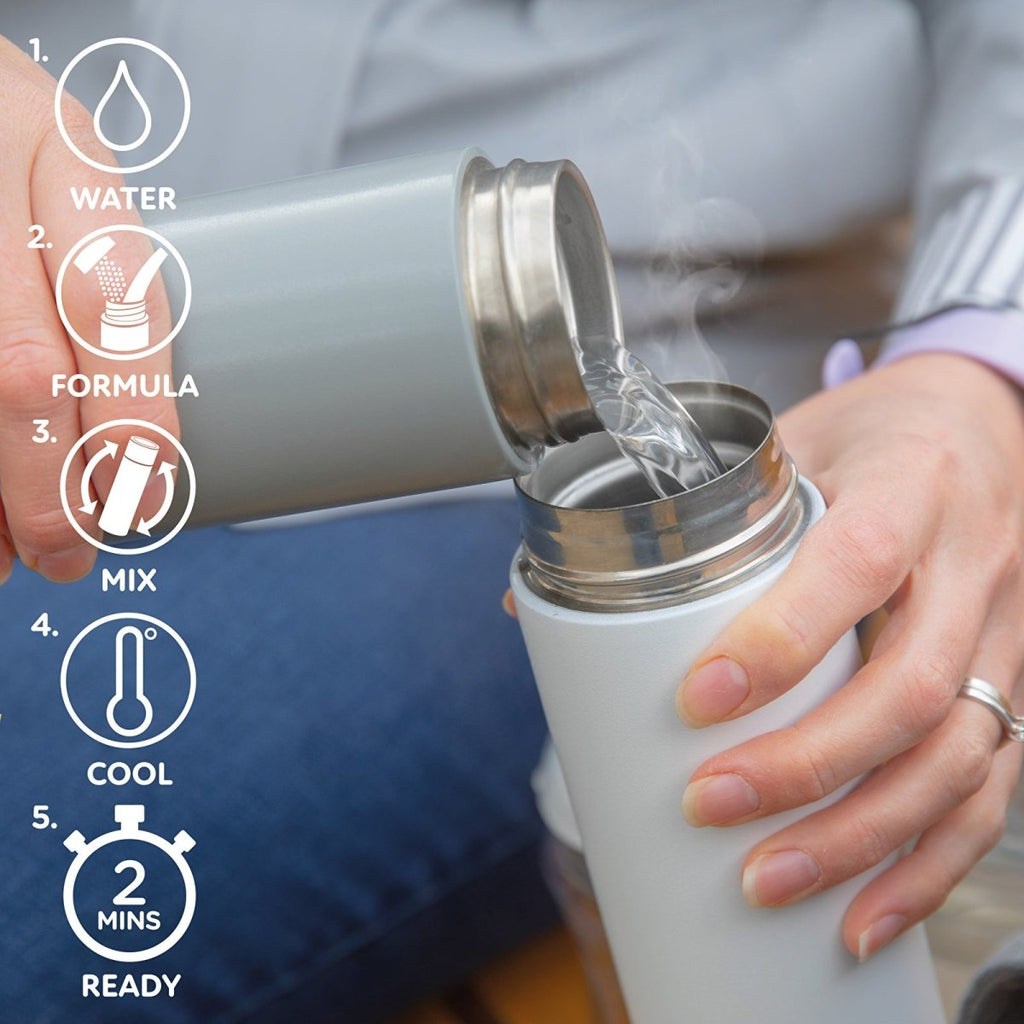 1.
WATER
2.
FORMULA
3.
MIX
4.
COOL
5.
2
MINS
READY