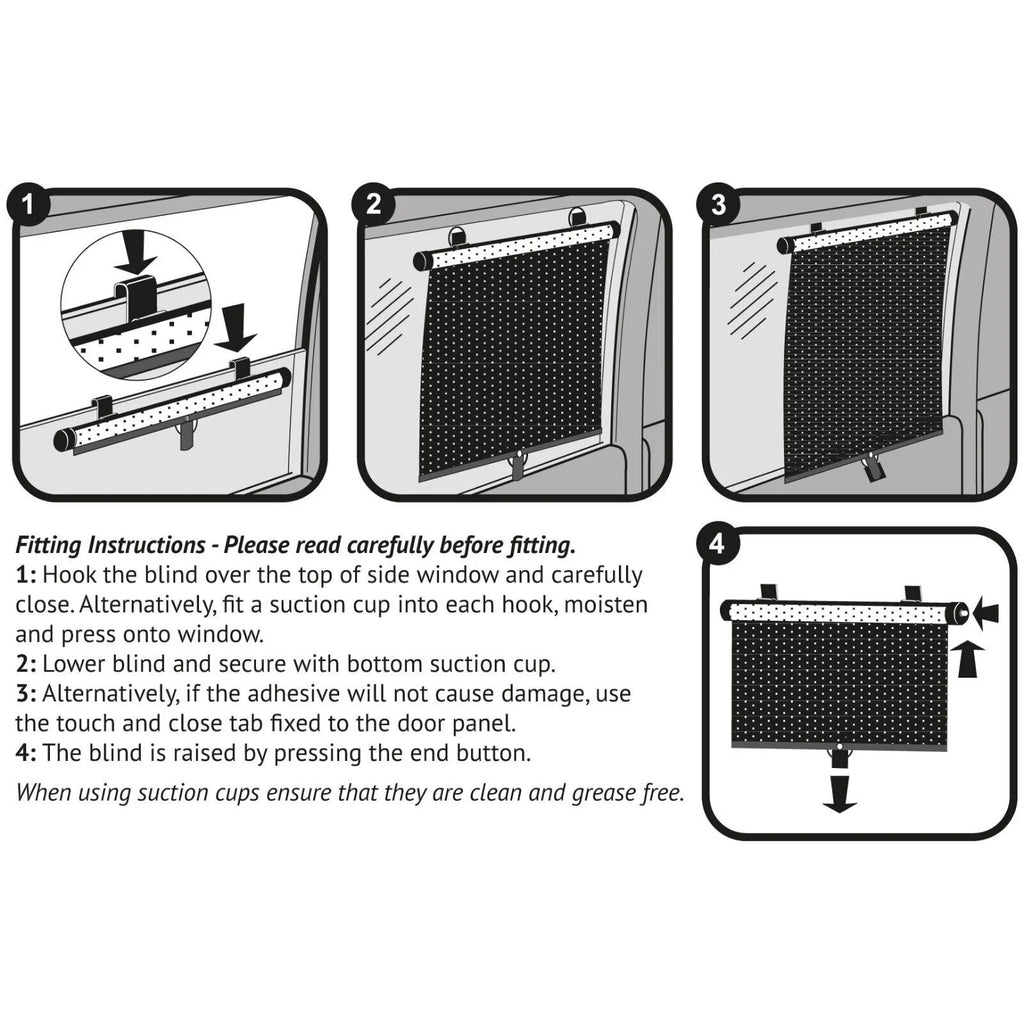 1

2

3

Fitting Instructions - Please read carefully before fitting.

1: Hook the blind over the top of side window and carefully close. Alternatively, fit a suction cup into each hook, moisten and press onto window.

2: Lower blind and secure with bottom suction cup.

3: Alternatively, if the adhesive will not cause damage, use the touch and close tab fixed to the door panel.

4: The blind is raised by pressing the end button.

When using suction cups ensure that they are clean and grease free.

4