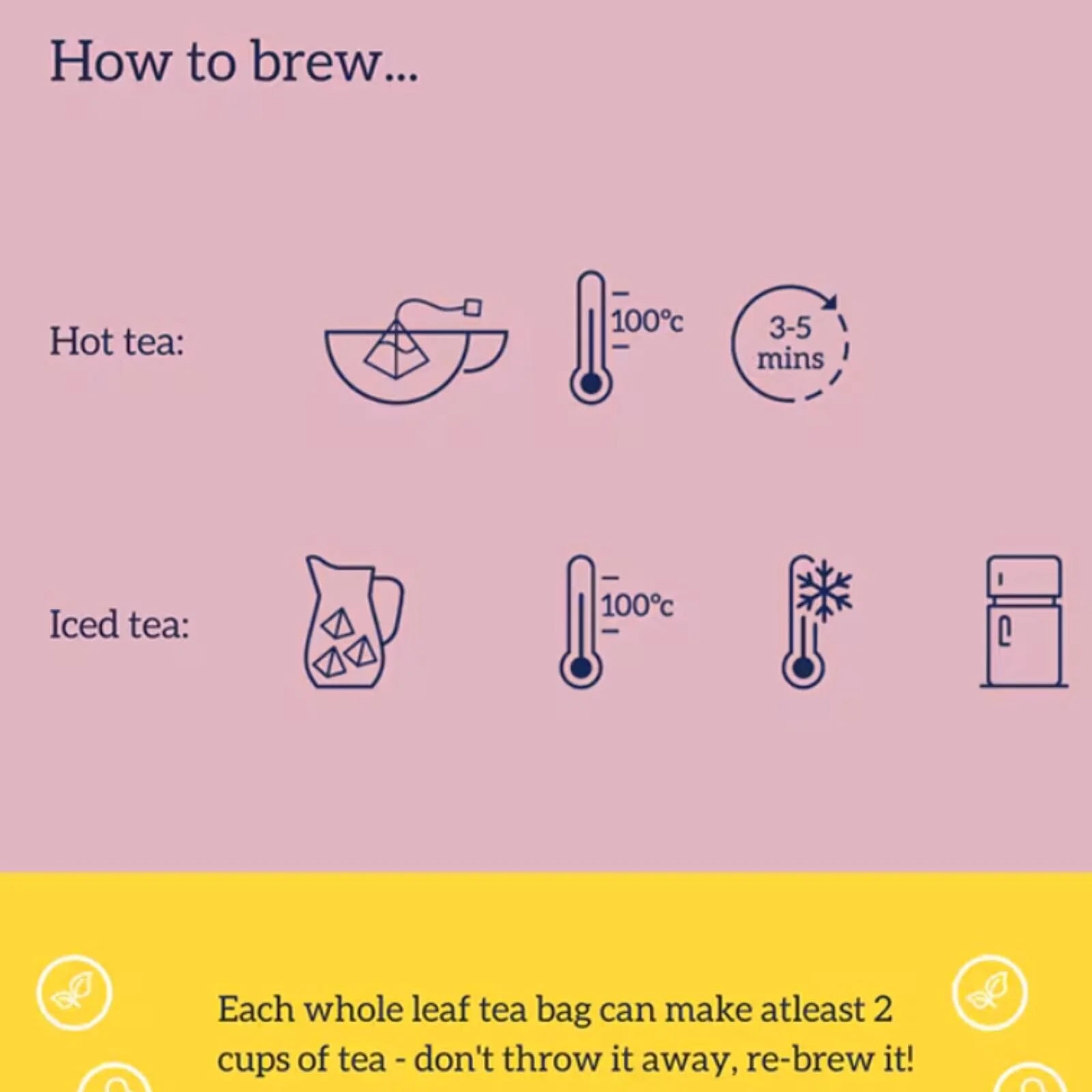 How to brew...

Hot tea:

100°c

3-5 mins

Iced tea:

100°c

Each whole leaf tea bag can make atleast 2 cups of tea - don't throw it away, re-brew it!