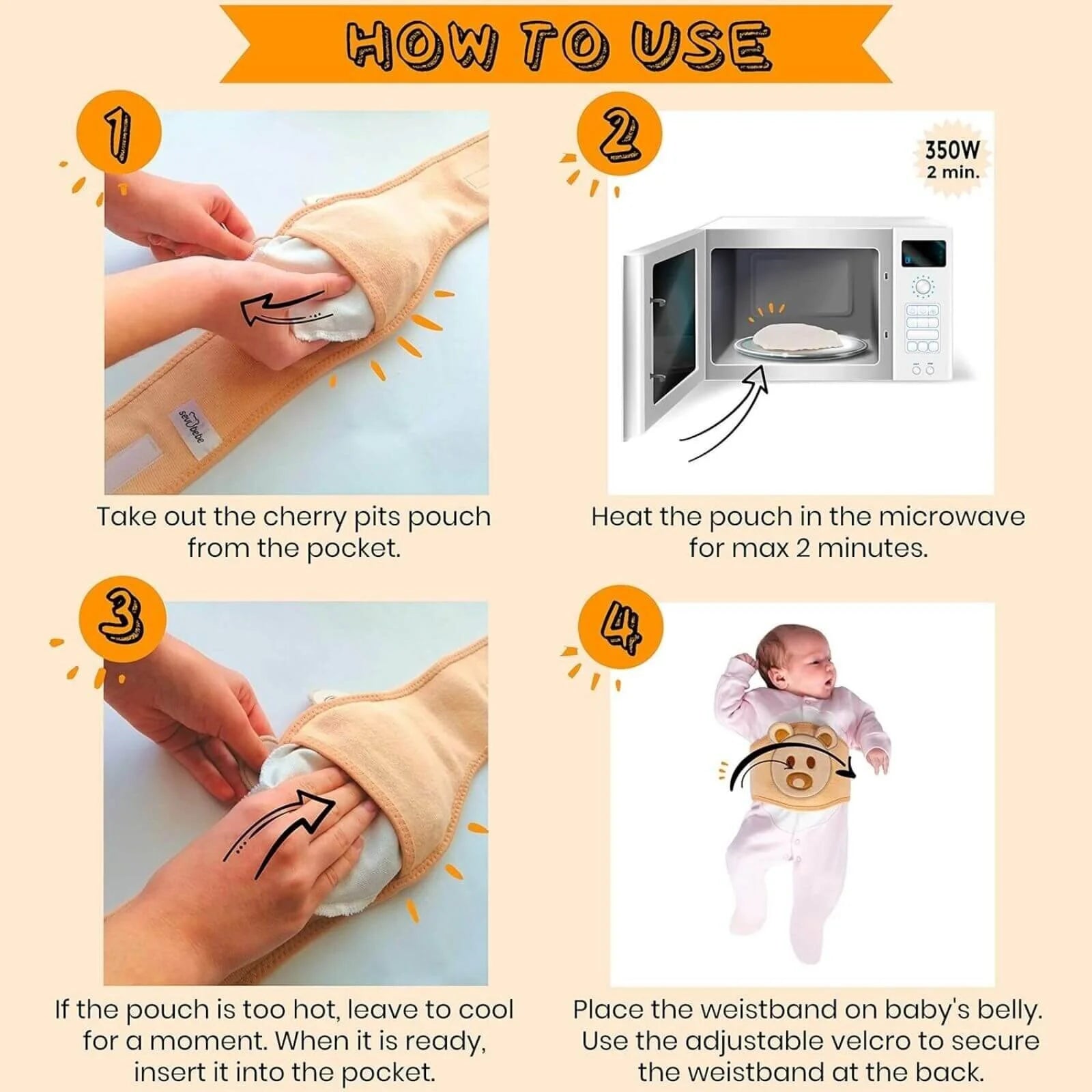 HOW TO USE

1

sevibebe

Take out the cherry pits pouch from the pocket.

2

350W
2 min.

Heat the pouch in the microwave for max 2 minutes.

3

If the pouch is too hot, leave to cool for a moment. When it is ready, insert it into the pocket.

4

Place the weistband on baby's belly. Use the adjustable velcro to secure the weistband at the back.