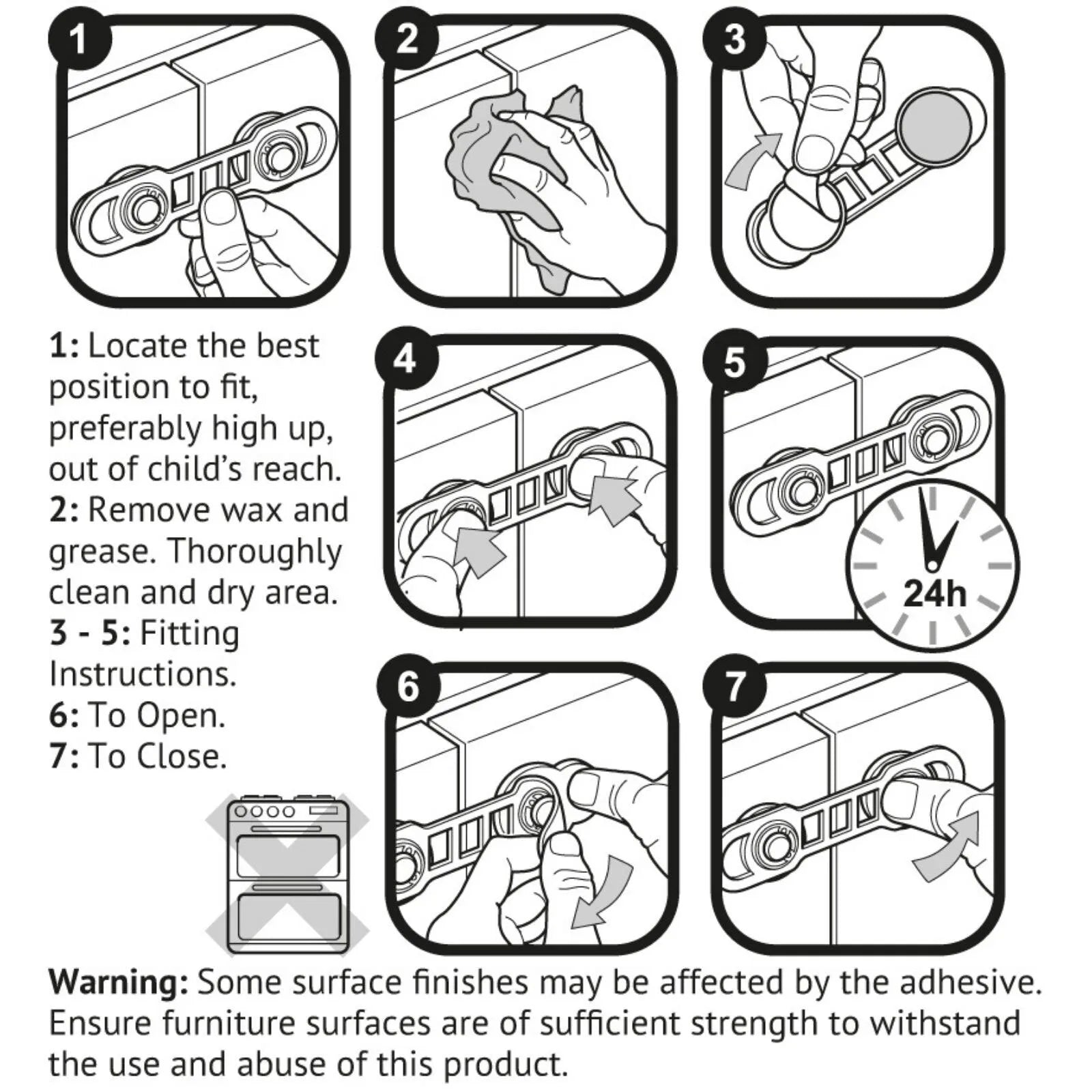 1

2

3

1: Locate the best position to fit, preferably high up, out of child's reach.
2: Remove wax and grease. Thoroughly clean and dry area.
3 - 5: Fitting Instructions.
6: To Open.
7: To Close.

4

5

24h

6

7

Warning: Some surface finishes may be affected by the adhesive. Ensure furniture surfaces are of sufficient strength to withstand the use and abuse of this product.