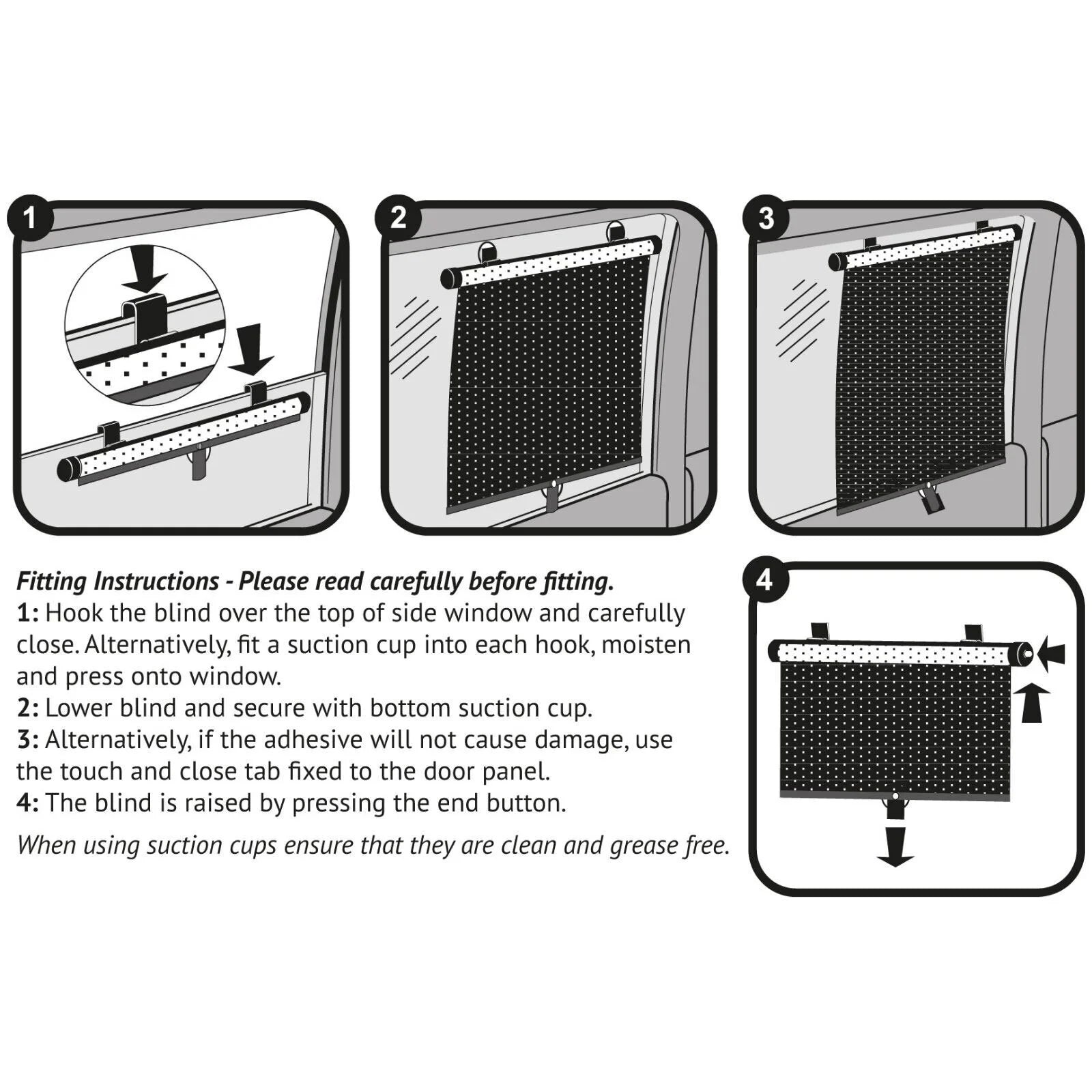 1

2

3

Fitting Instructions - Please read carefully before fitting.
1: Hook the blind over the top of side window and carefully close. Alternatively, fit a suction cup into each hook, moisten and press onto window.
2: Lower blind and secure with bottom suction cup.
3: Alternatively, if the adhesive will not cause damage, use the touch and close tab fixed to the door panel.
4: The blind is raised by pressing the end button.

When using suction cups ensure that they are clean and grease free.

4