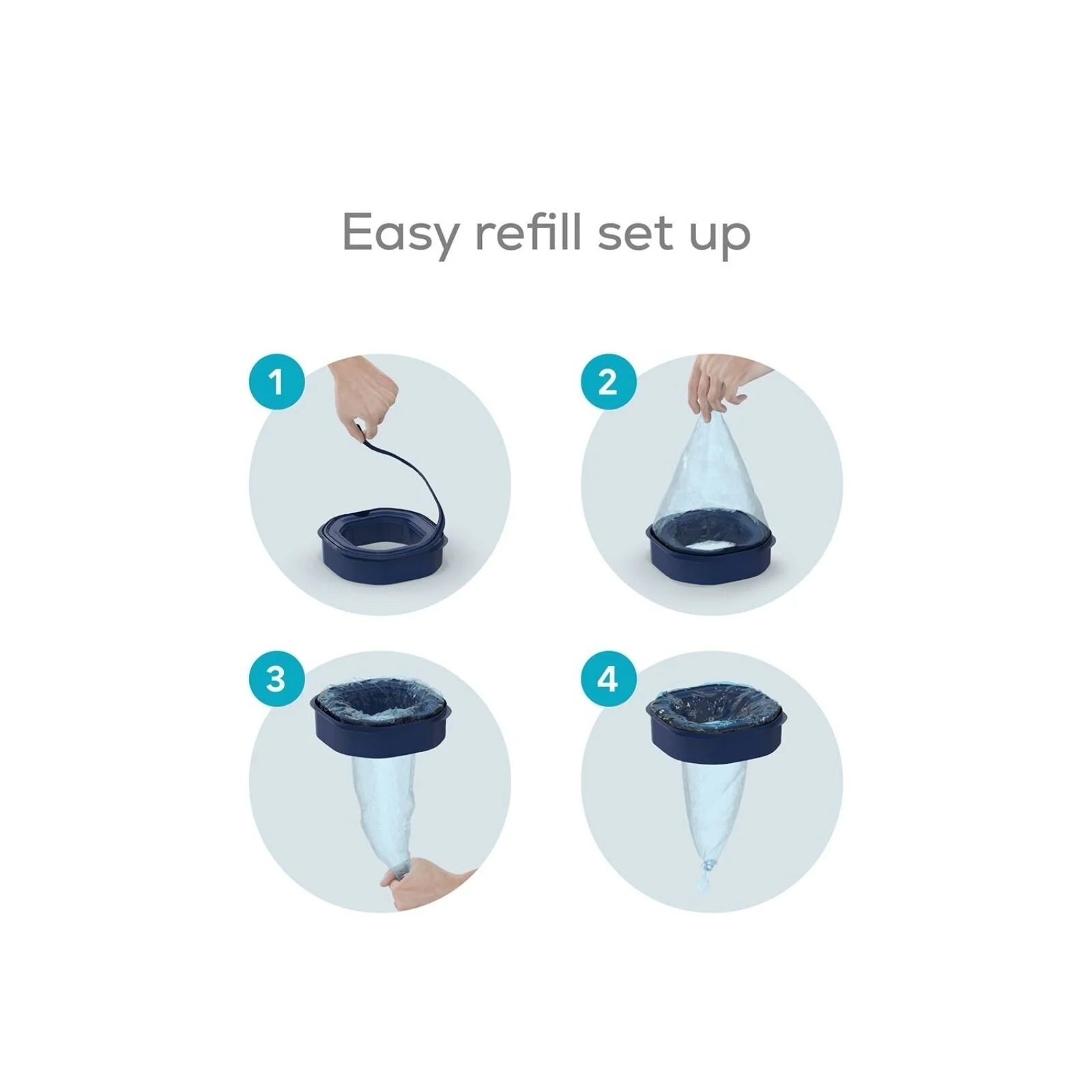 Easy refill set up

1

2

3

4