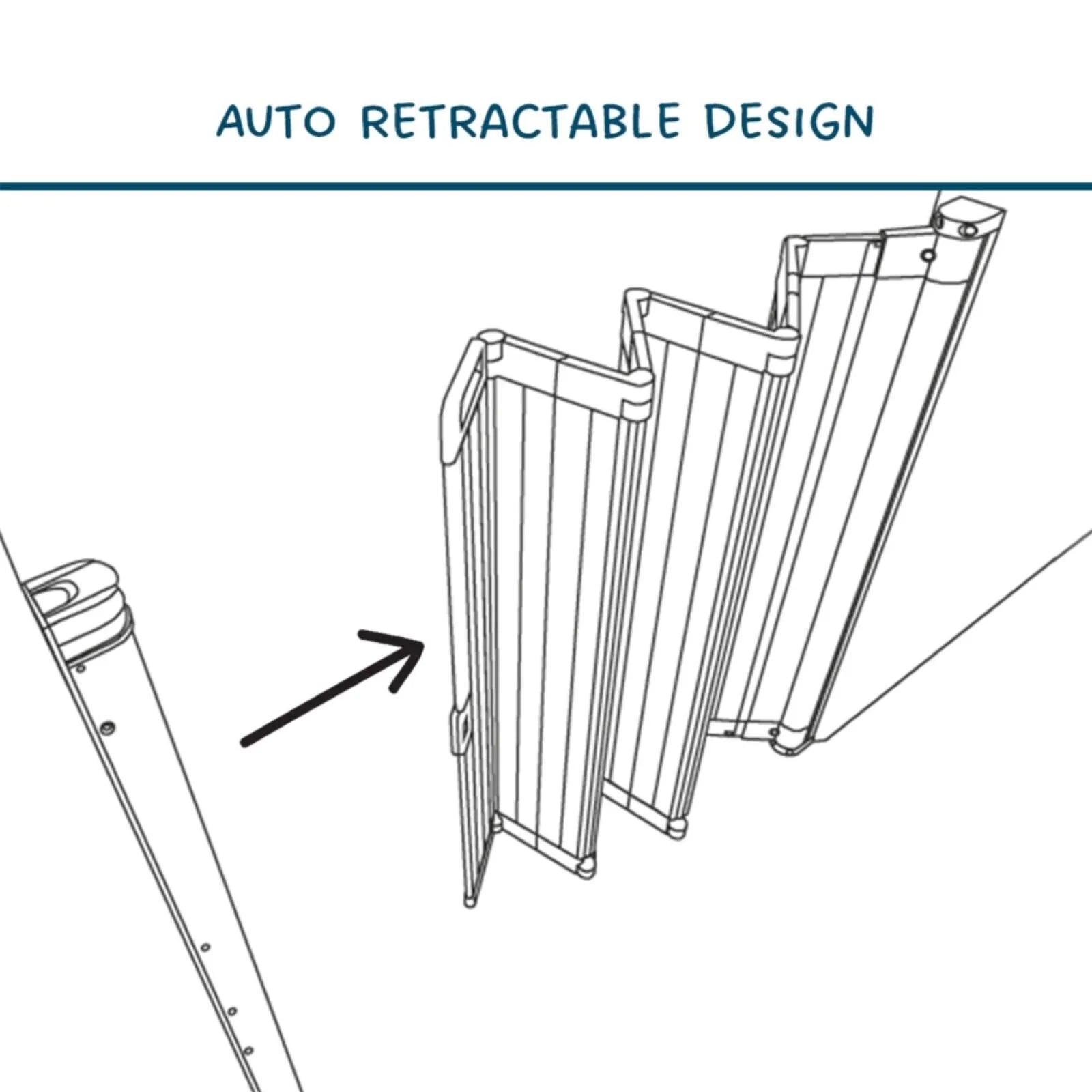 AUTO RETRACTABLE DESIGN