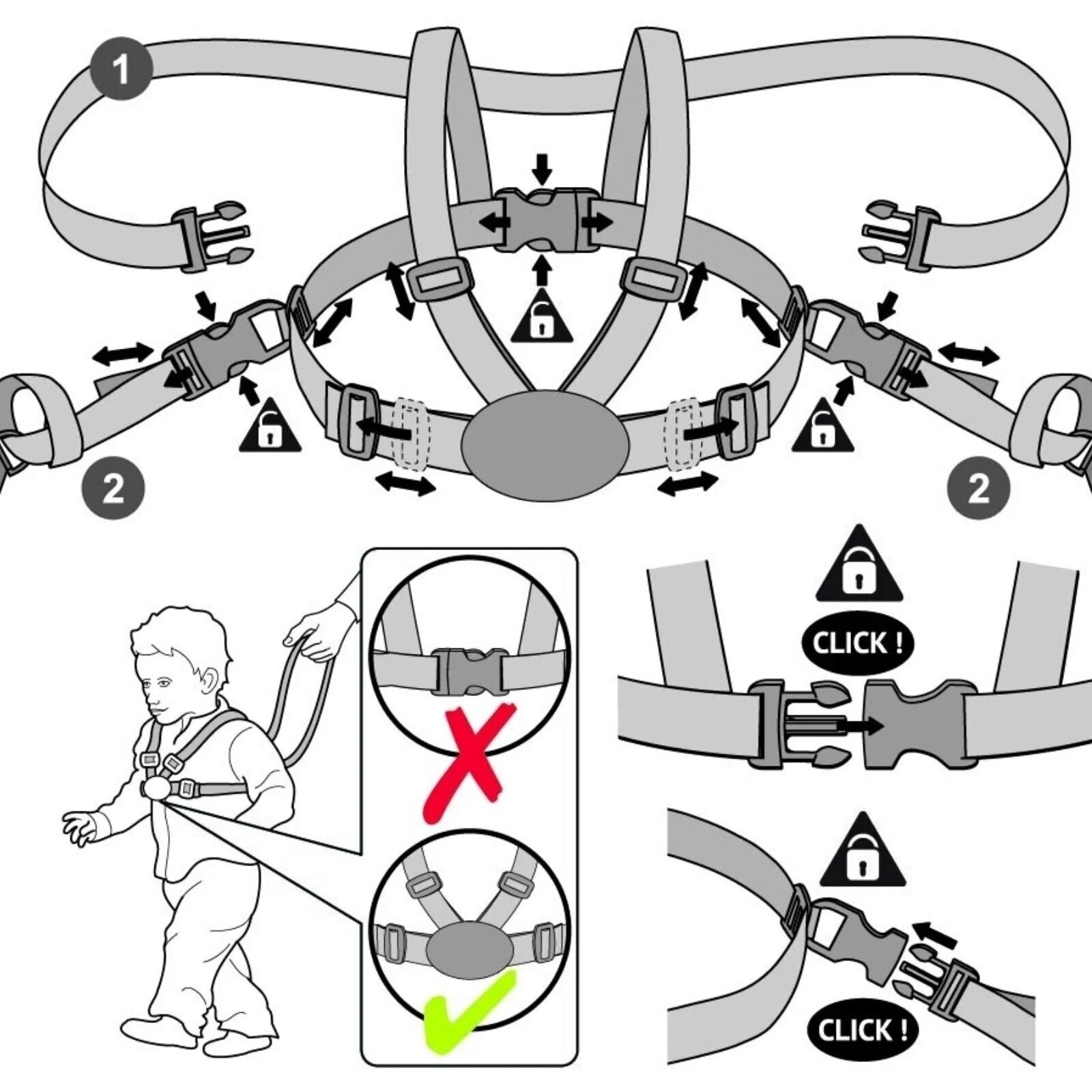 1

2

2

CLICK !

CLICK !