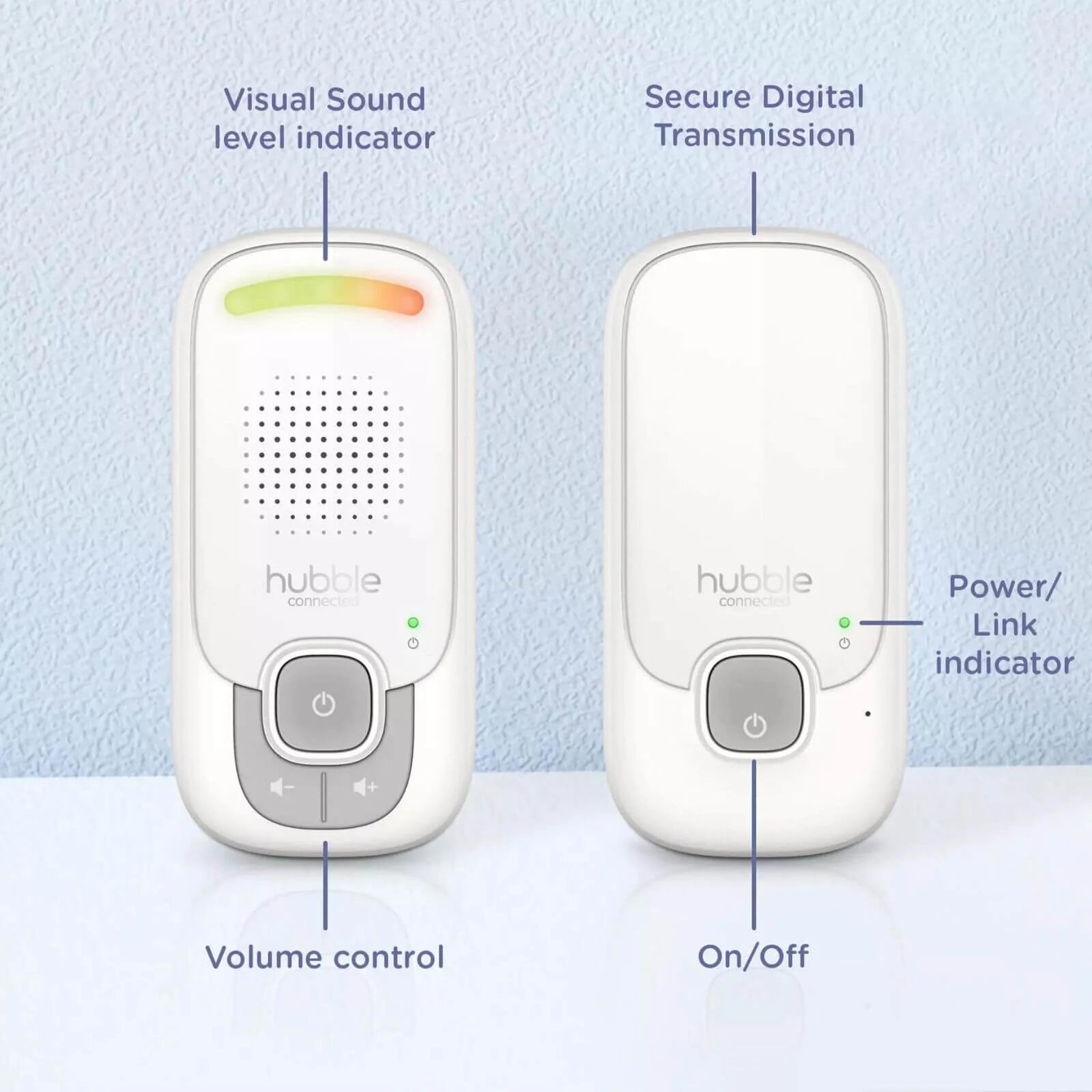 Visual Sound level indicator

Secure Digital Transmission

hubble connected

hubble connected

Power/ Link indicator

Volume control

On/Off