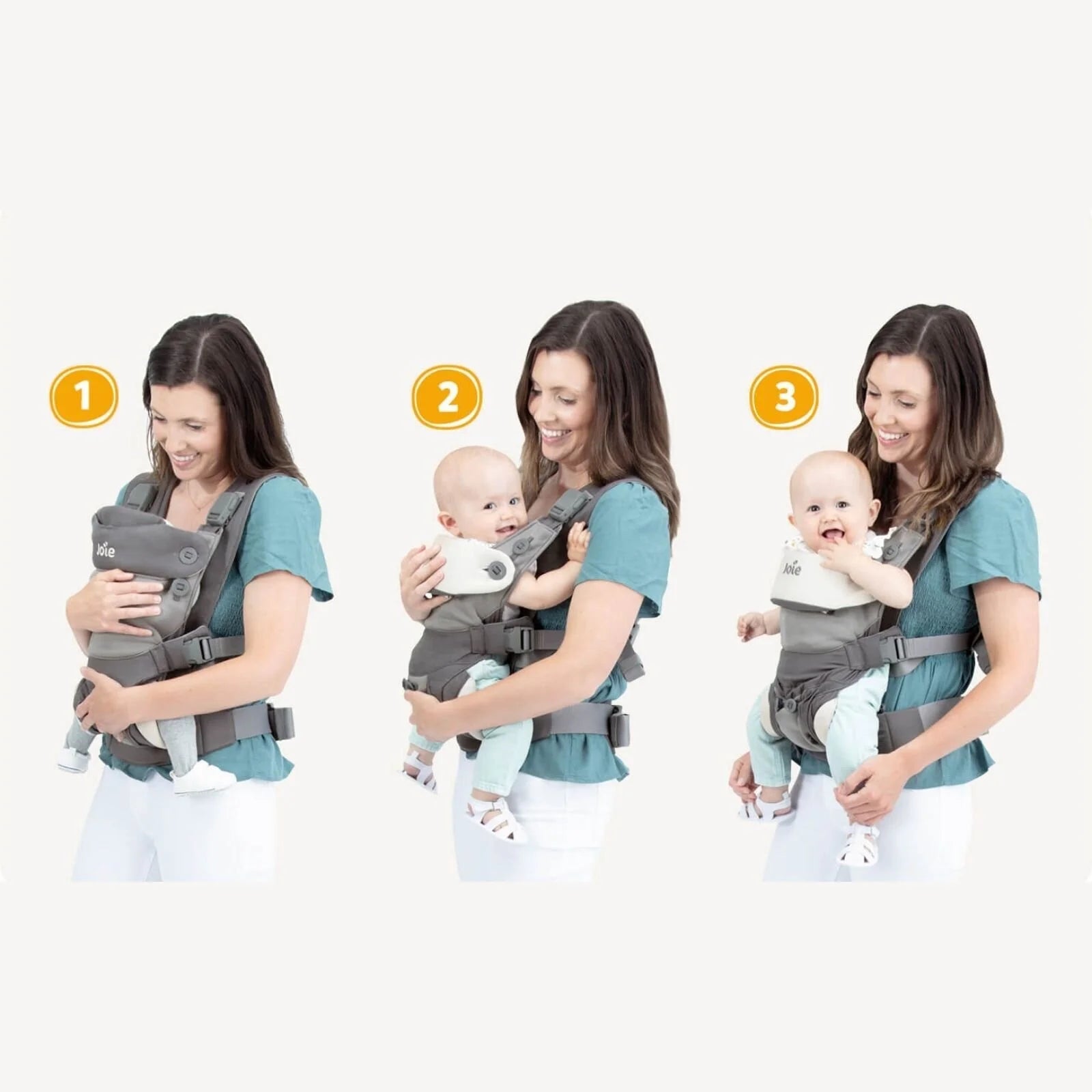 1

Joie

2

3

Joie