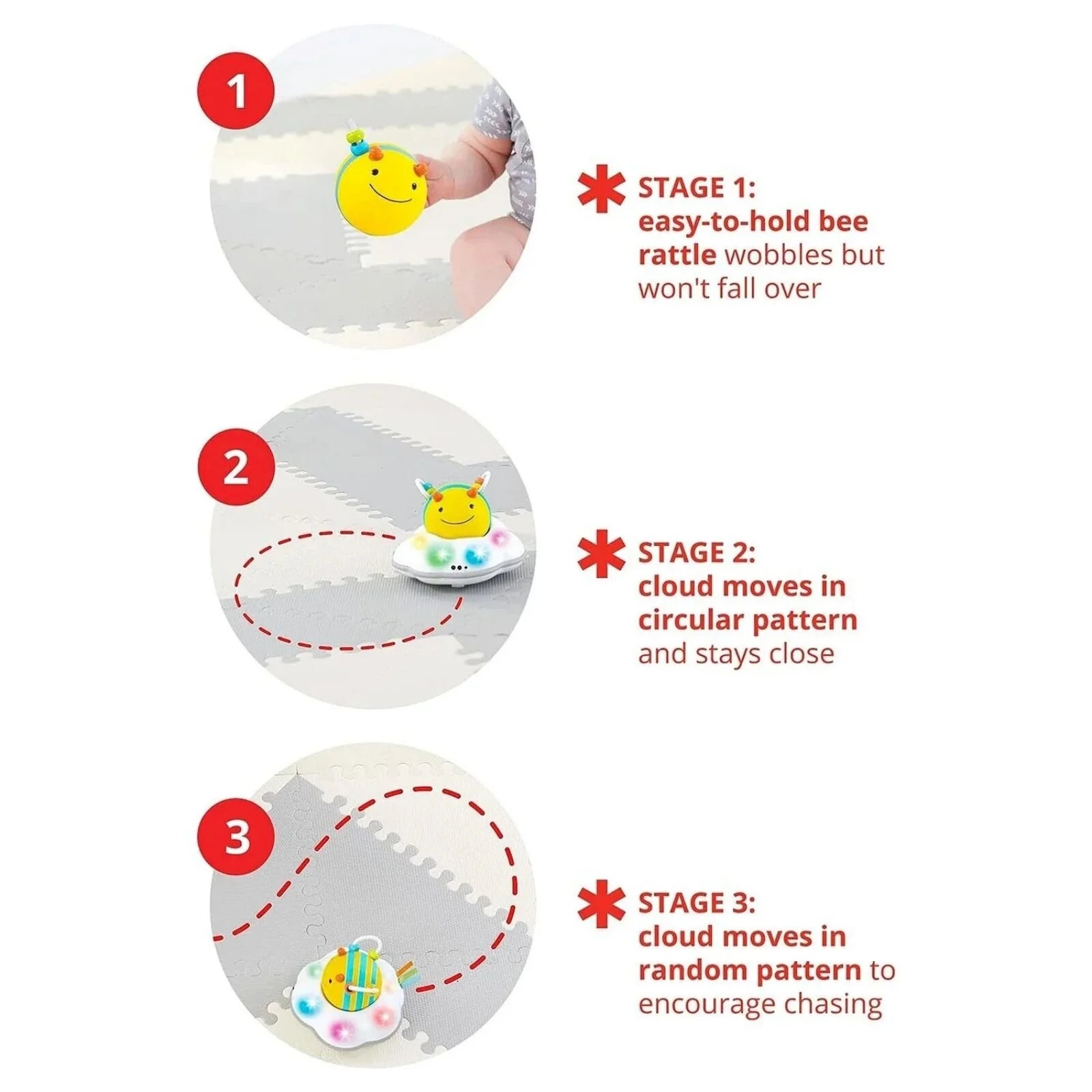 1

STAGE 1:
easy-to-hold bee rattle wobbles but won't fall over

2

STAGE 2:
cloud moves in circular pattern and stays close

3

STAGE 3:
cloud moves in random pattern to encourage chasing