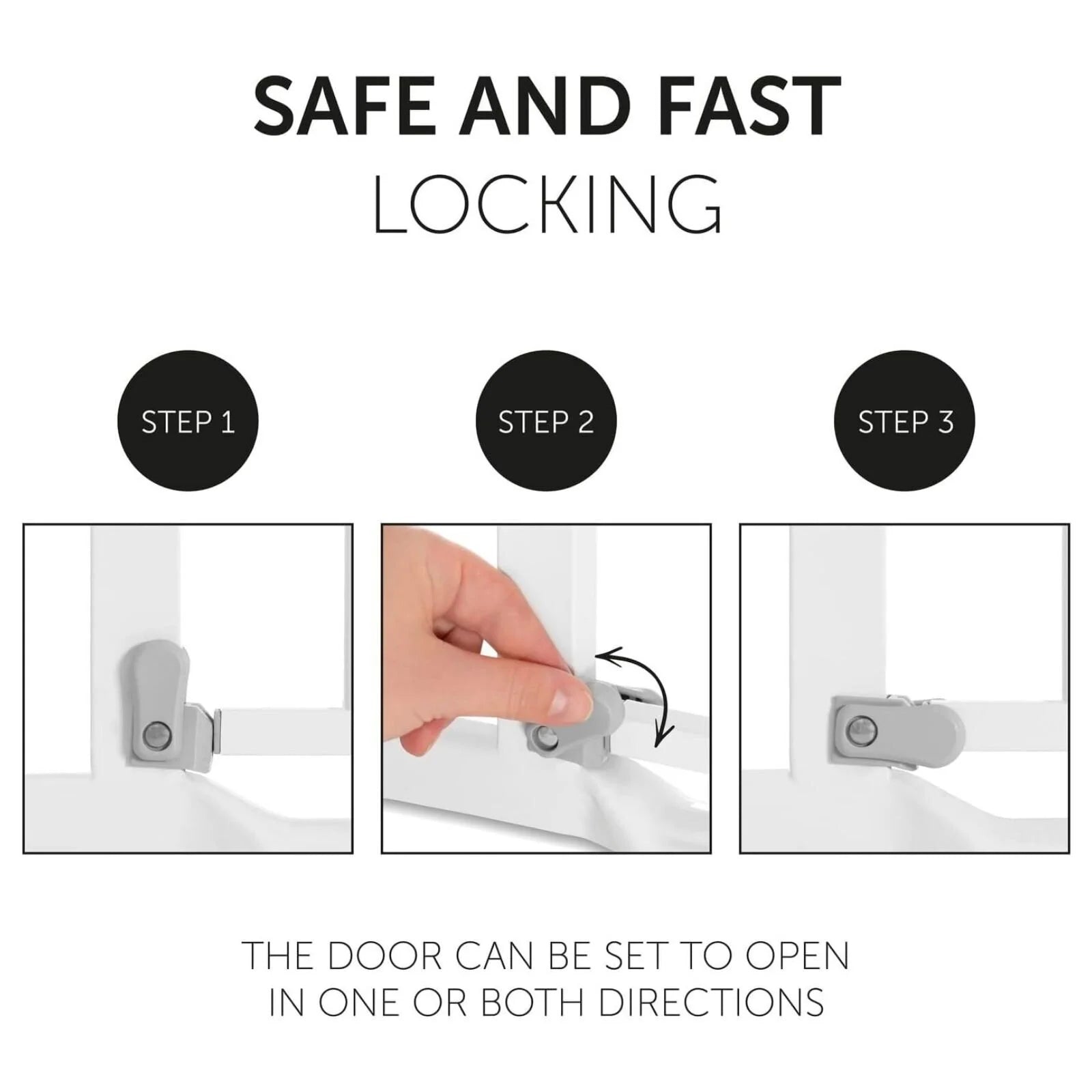 SAFE AND FAST
LOCKING

STEP 1

STEP 2

STEP 3

THE DOOR CAN BE SET TO OPEN IN ONE OR BOTH DIRECTIONS