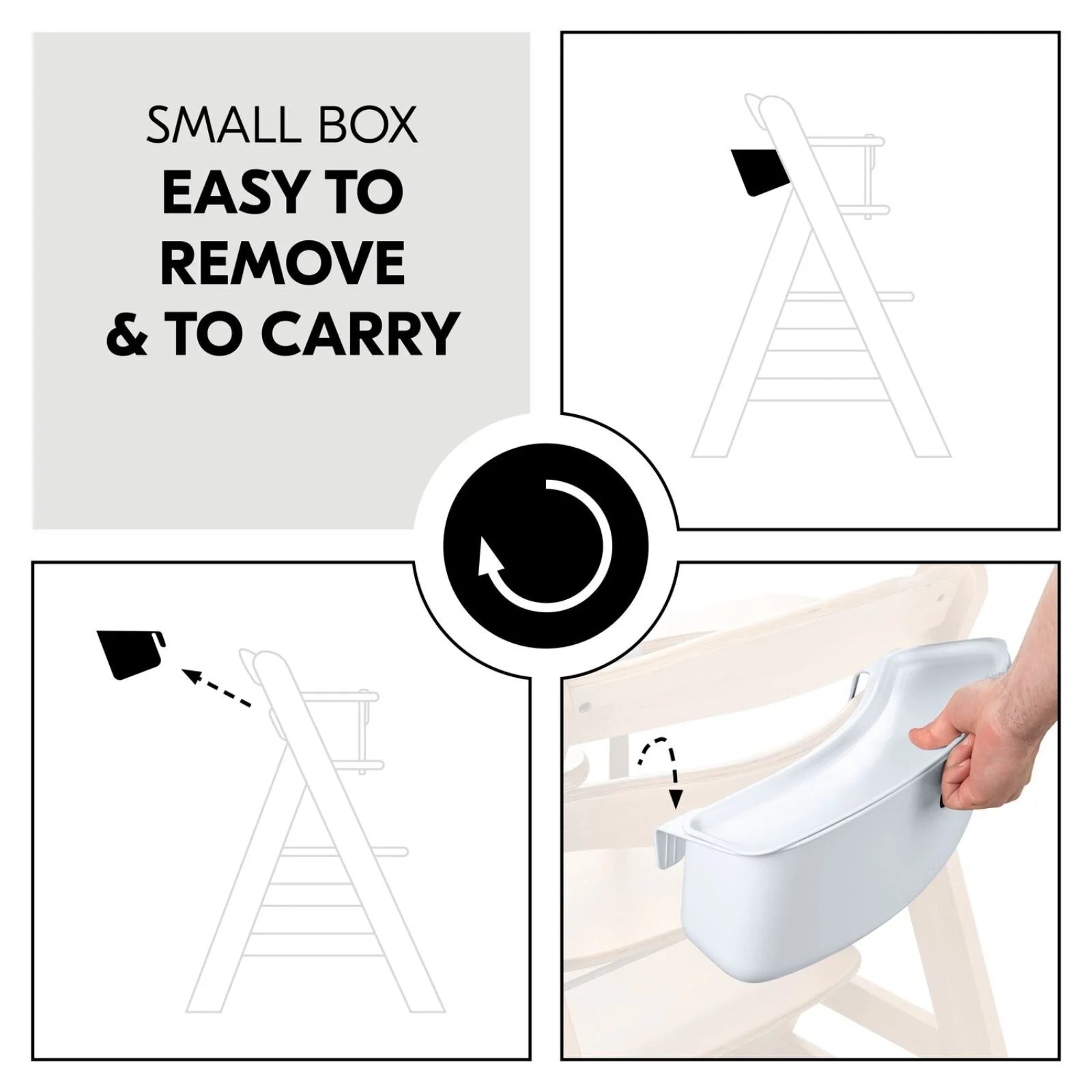 SMALL BOX
EASY TO REMOVE & TO CARRY